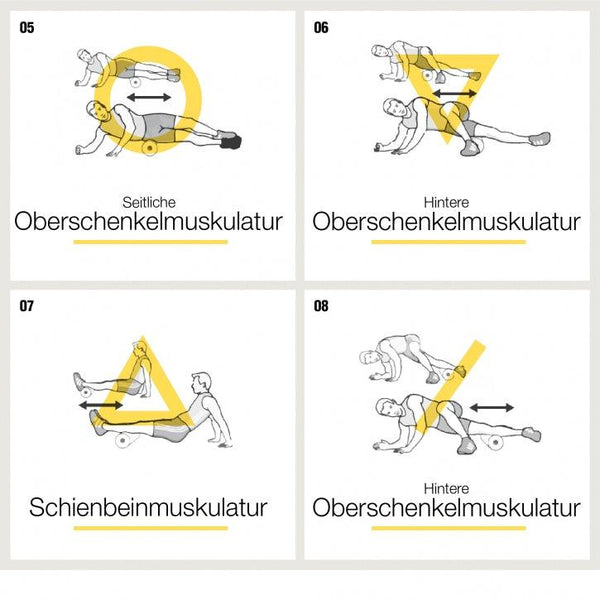 05

Seitliche
Oberschenkelmuskulatur

06

Hintere
Oberschenkelmuskulatur

07

Schienbeinmuskulatur

08

Hintere
Oberschenkelmuskulatur