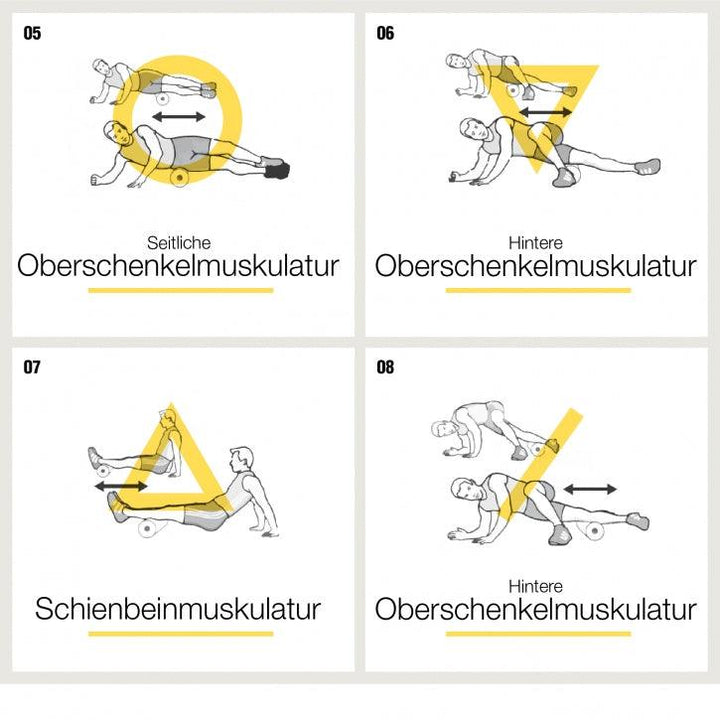 05

Seitliche
Oberschenkelmuskulatur

06

Hintere
Oberschenkelmuskulatur

07

Schienbeinmuskulatur

08

Hintere
Oberschenkelmuskulatur