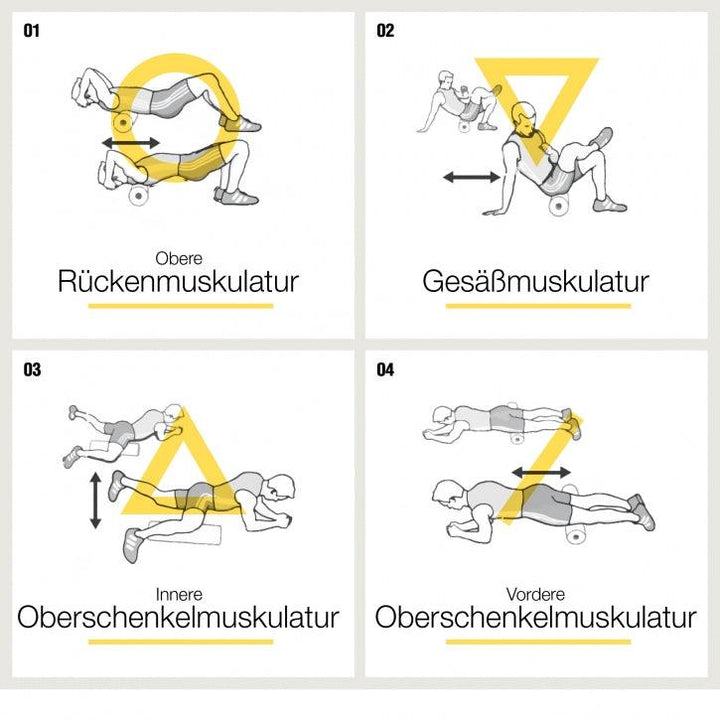 01

Obere
Rückenmuskulatur

02

Gesäßmuskulatur

03

Innere
Oberschenkelmuskulatur

04

Vordere
Oberschenkelmuskulatur