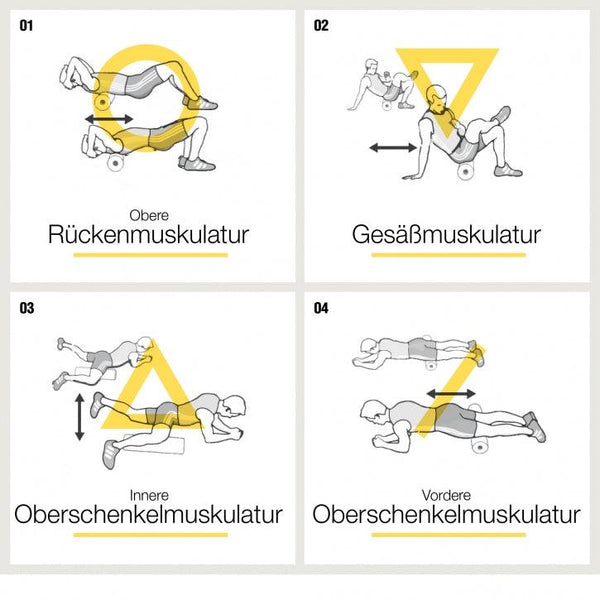 01

Obere
Rückenmuskulatur

02

Gesäßmuskulatur

03

Innere
Oberschenkelmuskulatur

04

Vordere
Oberschenkelmuskulatur