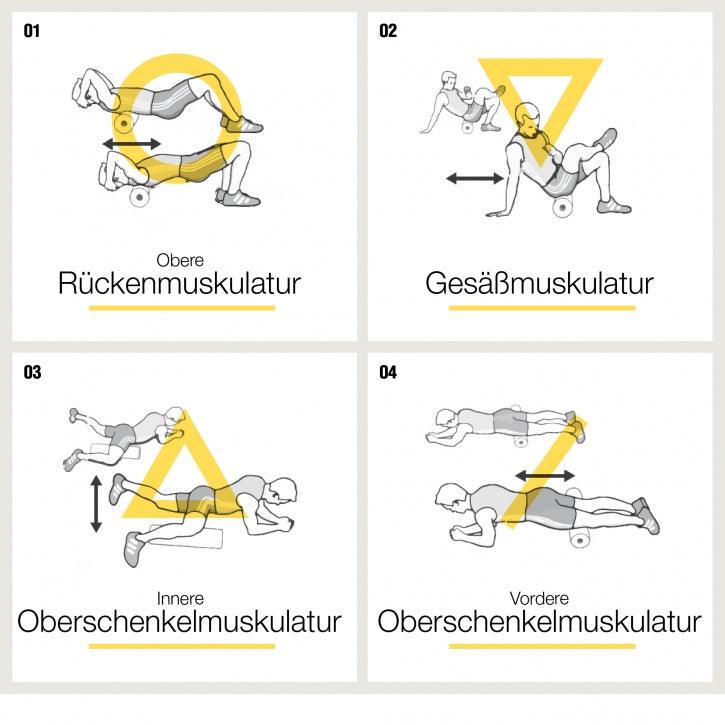 01

Obere
Rückenmuskulatur

02

Gesäßmuskulatur

03

Innere
Oberschenkelmuskulatur

04

Vordere
Oberschenkelmuskulatur