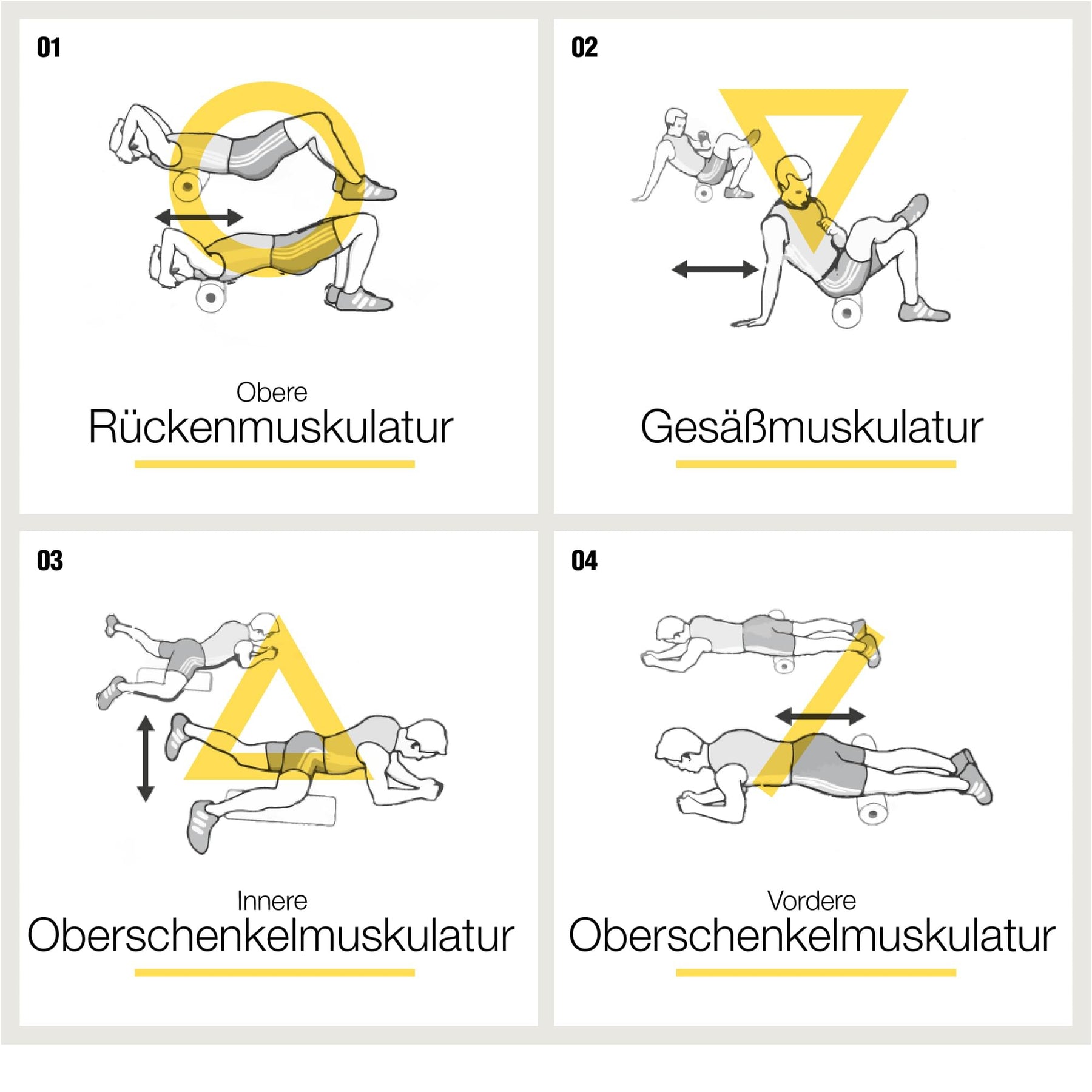 01

Obere
Rückenmuskulatur

02

Gesäßmuskulatur

03

Innere
Oberschenkelmuskulatur

04

Vordere
Oberschenkelmuskulatur