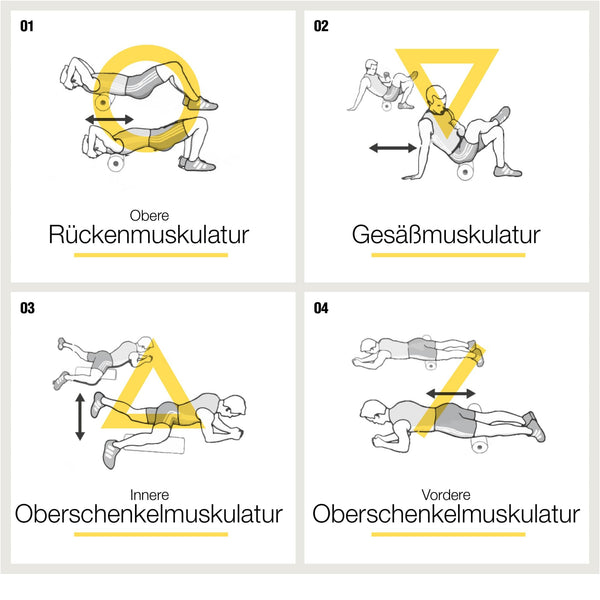 01

Obere
Rückenmuskulatur

02

Gesäßmuskulatur

03

Innere
Oberschenkelmuskulatur

04

Vordere
Oberschenkelmuskulatur