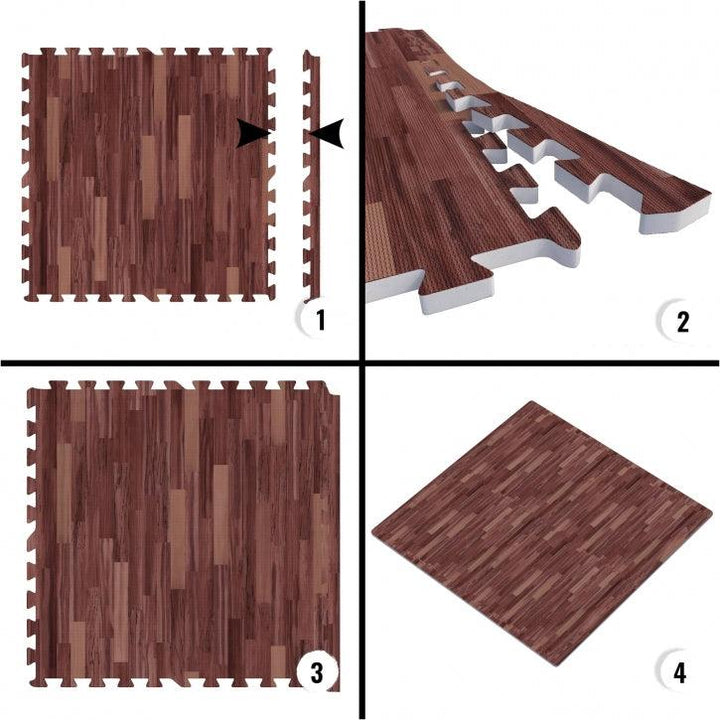 1

2

3

4