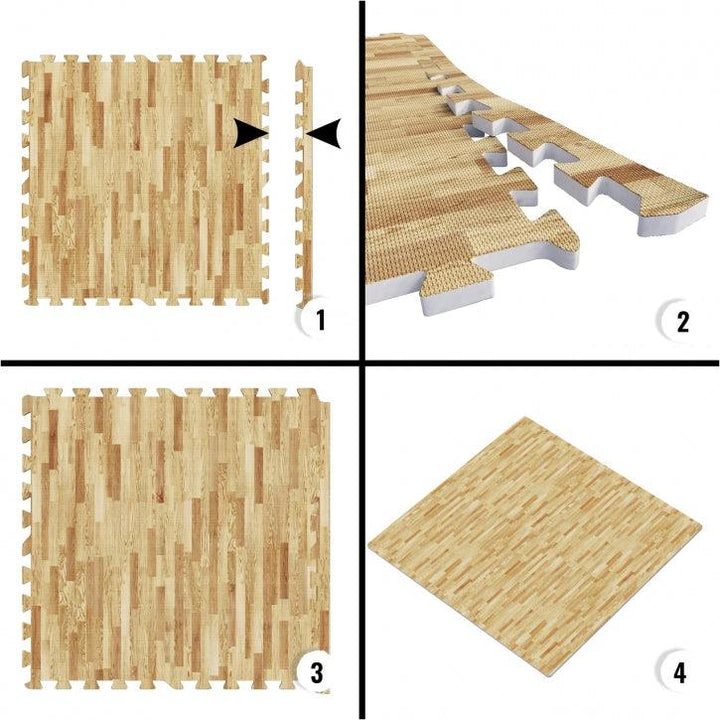 1

2

3

4