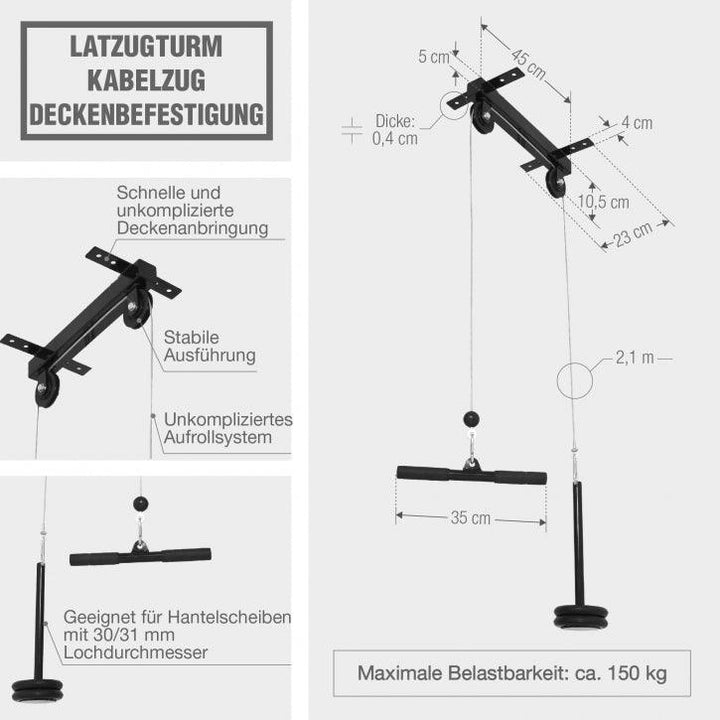 LATZUGTURM
KABELZUG
DECKENBEFESTIGUNG

Schnelle und unkomplizierte Deckenanbringung

Stabile Ausführung

Unkompliziertes Aufrollsystem

Geeignet für Hantelscheiben mit 30/31 mm Lochdurchmesser

5 cm

45 cm

Dicke: 0,4 cm

4 cm

10,5 cm

23 cm

2,1 m

35 cm

Maximale Belastbarkeit: ca. 150 kg